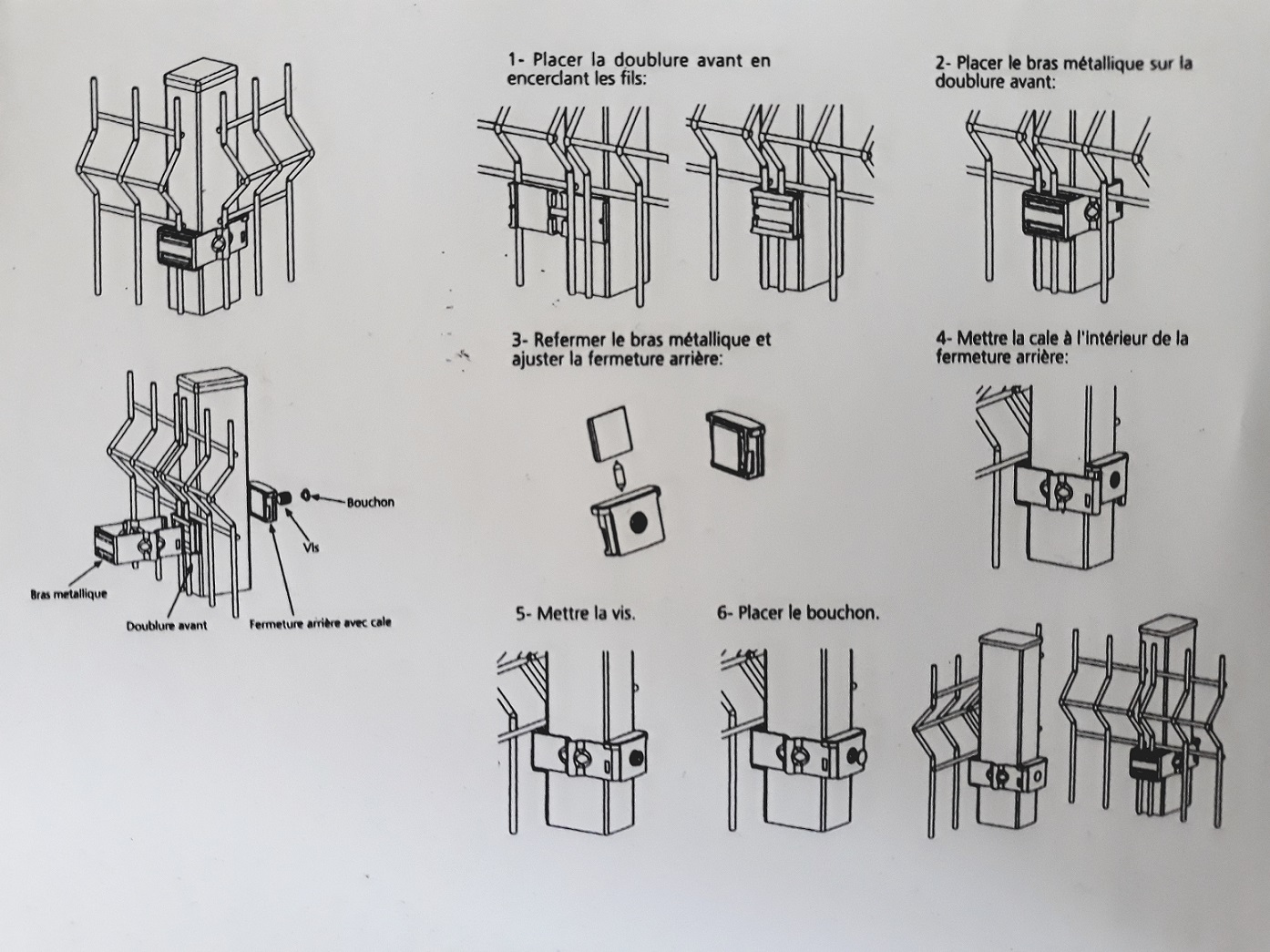 Bouchon
Vis
Bras metallique
Doublure avant
Fermeture arrière avec cale

1- Placer la doublure avant en encerclant les fils:

2- Placer le bras métallique sur la doublure avant:

3- Refermer le bras métallique et ajuster la fermeture arrière:

4- Mettre la cale à l'intérieur de la fermeture arrière:

5- Mettre la vis.

6- Placer le bouchon.